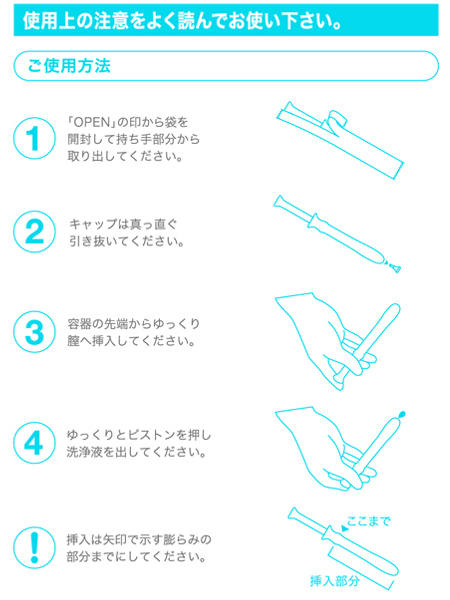 使用上の注意をよく読んでお使い下さい。

ご使用方法

1
「OPEN」の印から袋を開封して持ち手部分から取り出してください。

2
キャップは真っ直ぐ引き抜いてください。

3
容器の先端からゆっくり膣へ挿入してください。

4
ゆっくりとピストンを押し洗浄液を出してください。

!
挿入は矢印で示す膨らみの部分までにしてください。

ここまで

挿入部分